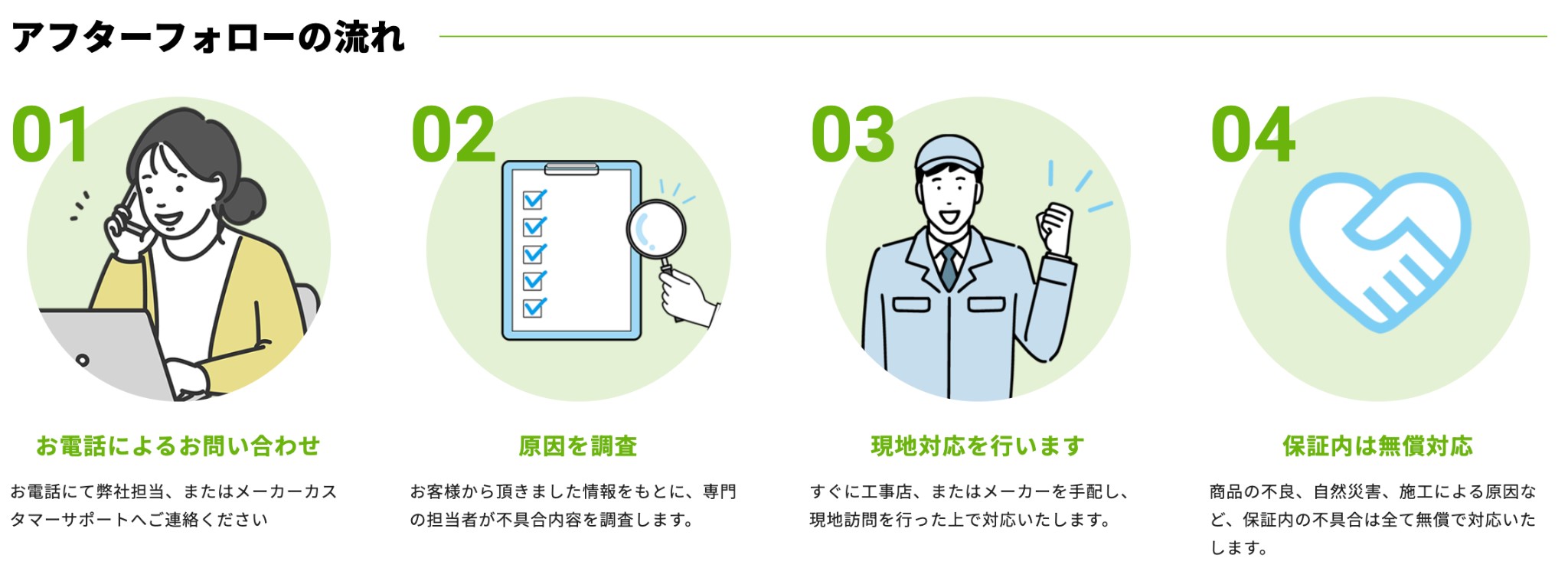 アフターフォローの流れ

01

お電話によるお問い合わせ

お電話にて弊社担当、またはメーカーカスタマーサポートへご連絡ください

02

原因を調査

お客様から頂きました情報をもとに、専門の担当者が不具合内容を調査します。

03

現地対応を行います

すぐに工事店、またはメーカーを手配し、現地訪問を行った上で対応いたします。

04

保証内は無償対応

商品の不良、自然災害、施工による原因など、保証内の不具合は全て無償で対応いたします。